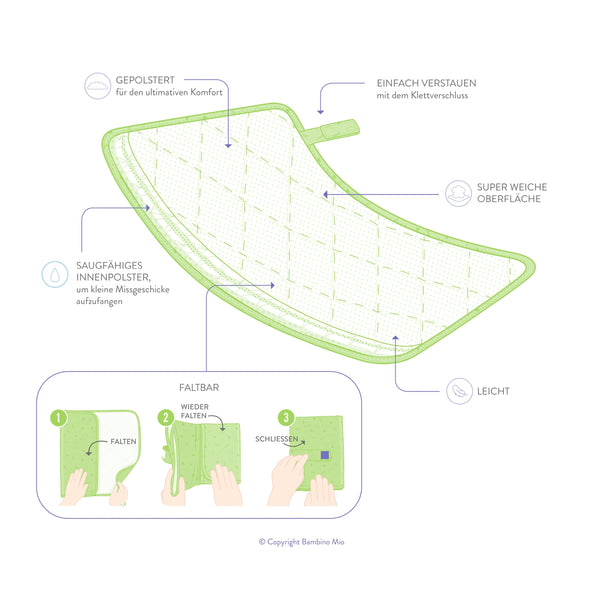 GEPOLSTERT
für den ultimativen Komfort

EINFACH VERSTAUEN
mit dem Klettverschluss

SUPER WEICHE
OBERFLÄCHE

SAUGFÄHIGES
INNENPOLSTER,
um kleine Missgeschicke aufzufangen

LEICHT

FALTBAR

1
FALTEN

2
WIEDER
FALTEN

3
SCHLIESSEN

© Copyright Bambino Mio